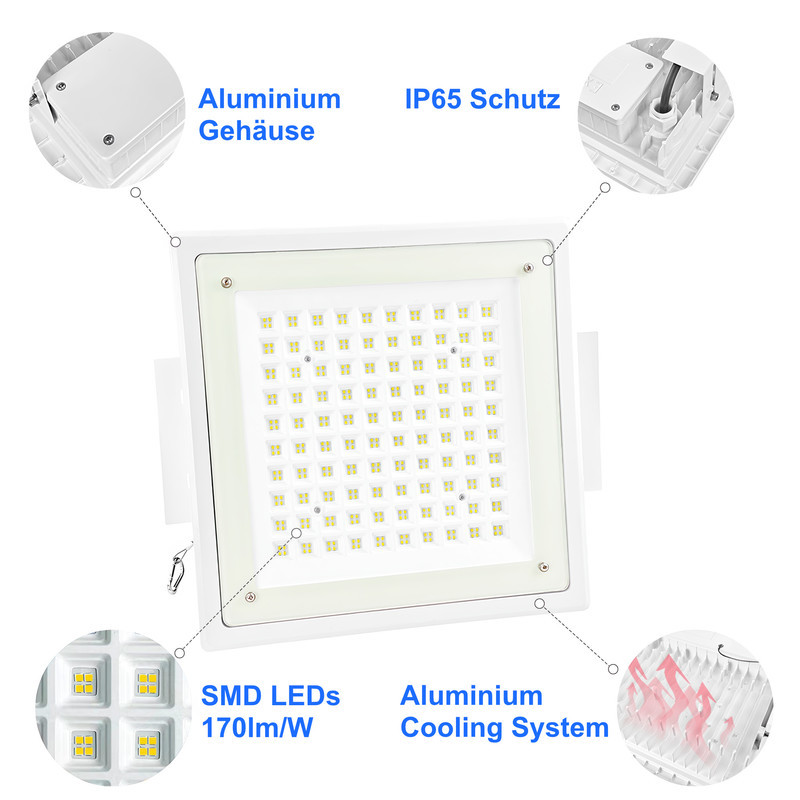 Aluminium Gehäuse

IP65 Schutz

SMD LEDs 170lm/W

Aluminium Cooling System